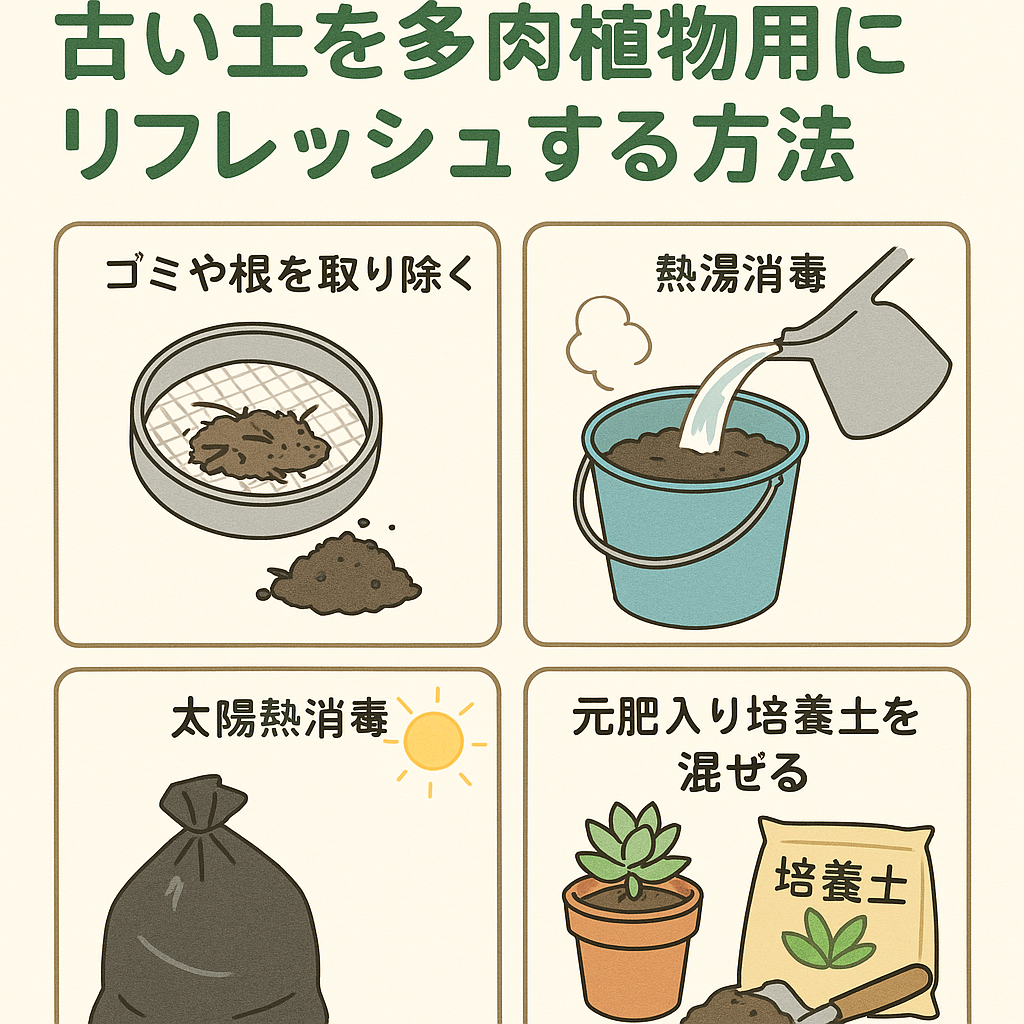 古い土を多肉植物用にリフレッシュする方法

ゴミや根を取り除く

熱湯消毒

太陽熱消毒

元肥入り培養土を混ぜる

培養土